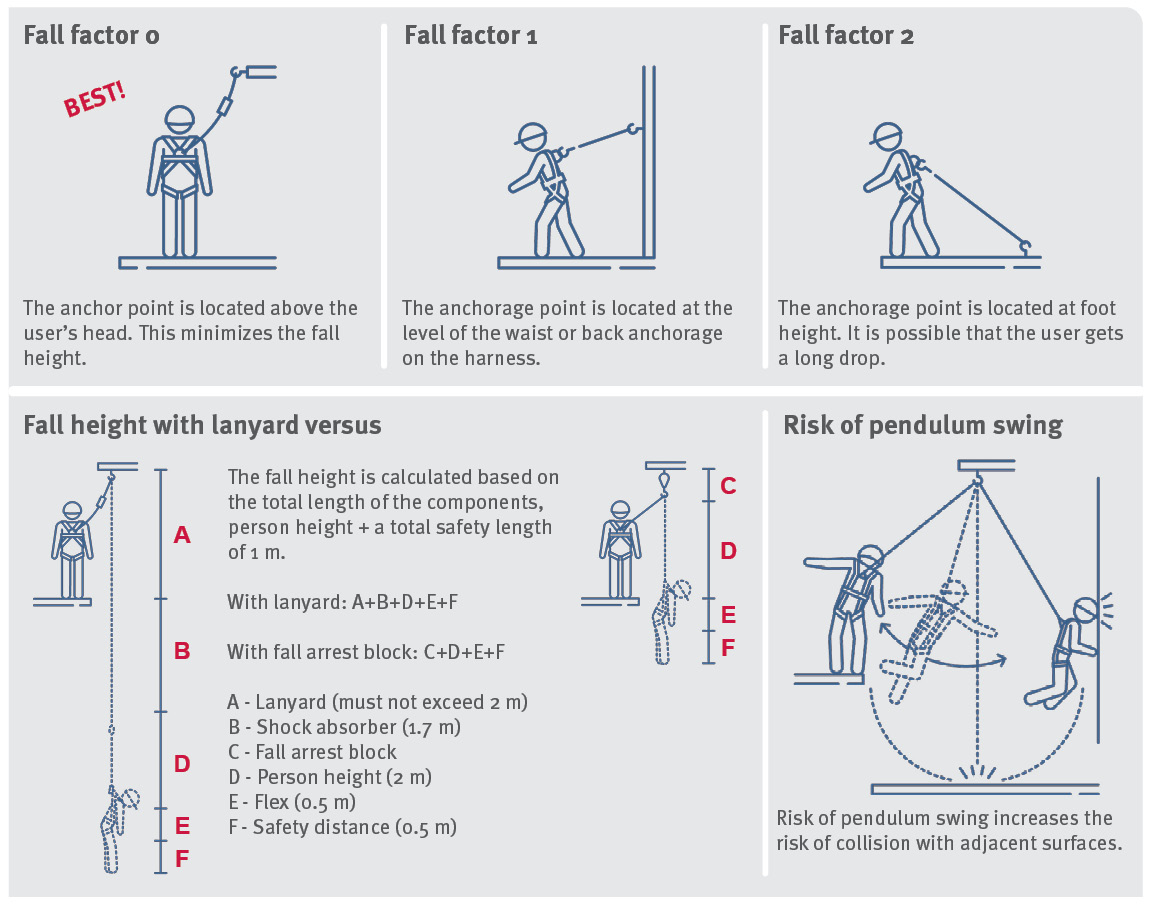 Fall factor 0

BEST!

The anchor point is located above the user's head. This minimizes the fall height.

Fall factor 1

The anchorage point is located at the level of the waist or back anchorage on the harness.

Fall factor 2

The anchorage point is located at foot height. It is possible that the user gets a long drop.

Fall height with lanyard versus

A

B

D

E

F

The fall height is calculated based on the total length of the components, person height + a total safety length of 1 m.

With lanyard: A+B+D+E+F

With fall arrest block: C+D+E+F

A - Lanyard (must not exceed 2 m)
B - Shock absorber (1.7 m)
C - Fall arrest block
D - Person height (2 m)
E - Flex (0.5 m)
F - Safety distance (0.5 m)

C

D

E

F

Risk of pendulum swing

Risk of pendulum swing increases the risk of collision with adjacent surfaces.